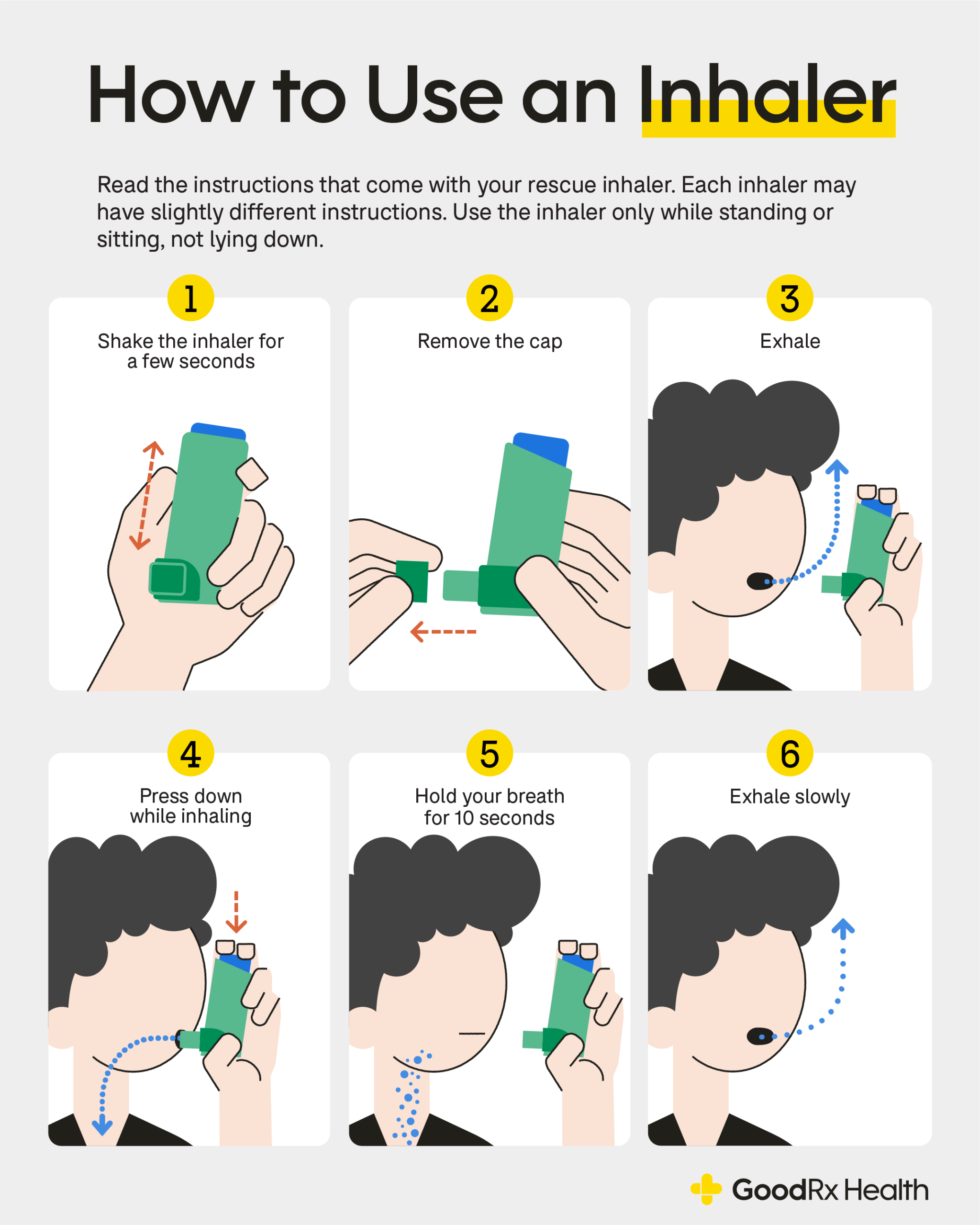 How to Use an Inhaler

Read the instructions that come with your rescue inhaler. Each inhaler may have slightly different instructions. Use the inhaler only while standing or sitting, not lying down.

1
Shake the inhaler for a few seconds

2
Remove the cap

3
Exhale

4
Press down while inhaling

5
Hold your breath for 10 seconds

6
Exhale slowly

GoodRx Health